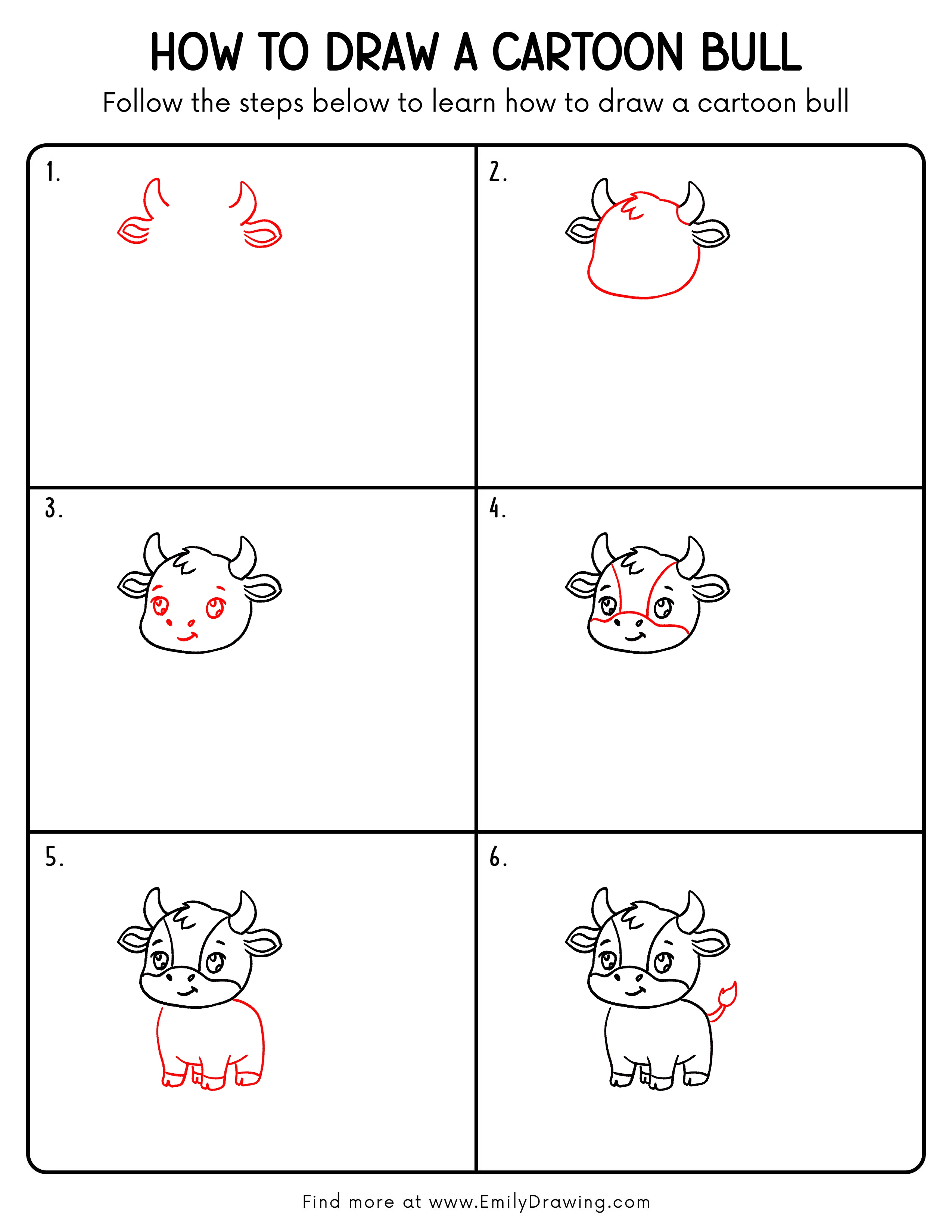 HOW TO DRAW A CARTOON BULL

Follow the steps below to learn how to draw a cartoon bull

1.

2.

3.

4.

5.

6.

Find more at www.EmilyDrawing.com